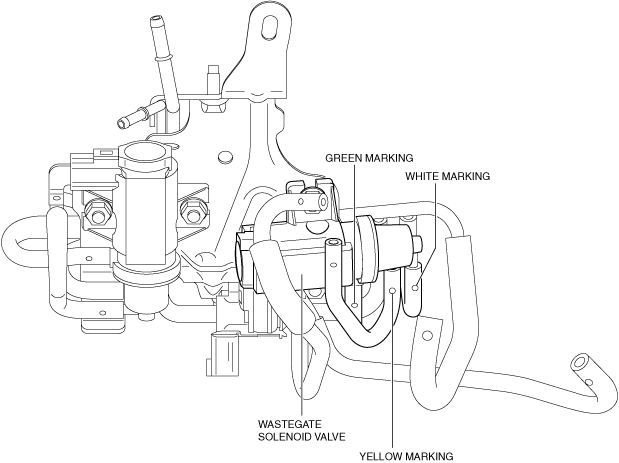 GREEN MARKING
WHITE MARKING
WASTEGATE
SOLENOID VALVE
YELLOW MARKING