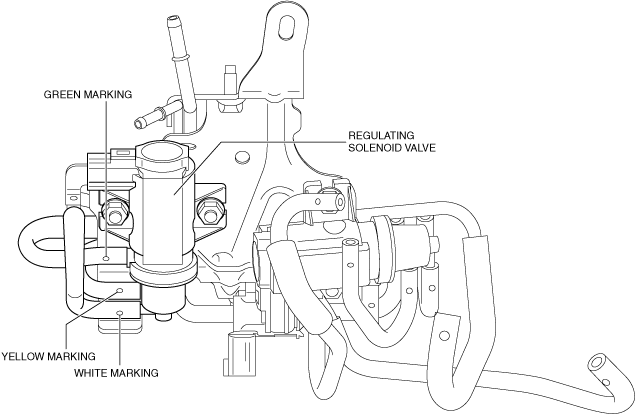 GREEN MARKING

REGULATING SOLENOID VALVE

YELLOW MARKING

WHITE MARKING