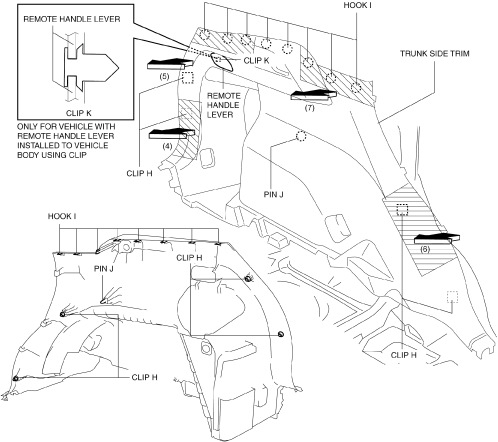 REMOTE HANDLE LEVER

CLIP K

ONLY FOR VEHICLE WITH REMOTE HANDLE LEVER INSTALLED TO VEHICLE BODY USING CLIP

HOOK I

TRUNK SIDE TRIM

CLIP K

(5)

REMOTE HANDLE LEVER

(7)

(4)

CLIP H

PIN J

(6)

HOOK I

PIN J

CLIP H

CLIP H

CLIP H