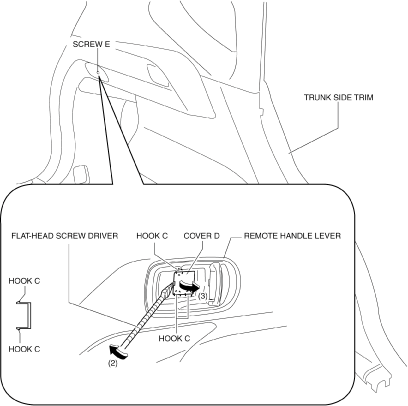 SCREW E

TRUNK SIDE TRIM

FLAT-HEAD SCREW DRIVER

HOOK C

COVER D

REMOTE HANDLE LEVER

HOOK C

(3)

HOOK C

HOOK C

(2)