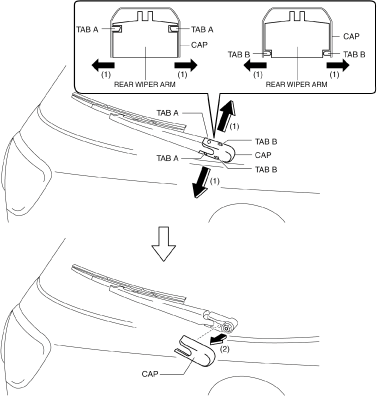 TAB A
TAB A
CAP
(1)
(1)
REAR WIPER ARM

CAP
TAB B
TAB B
(1)
(1)
REAR WIPER ARM

TAB A
(1)
TAB B
CAP
TAB A
TAB B
(1)

(2)
CAP