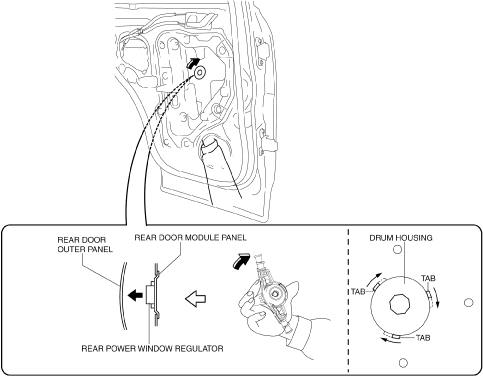 REAR DOOR OUTER PANEL

REAR DOOR MODULE PANEL

REAR POWER WINDOW REGULATOR

DRUM HOUSING

TAB

TAB

TAB