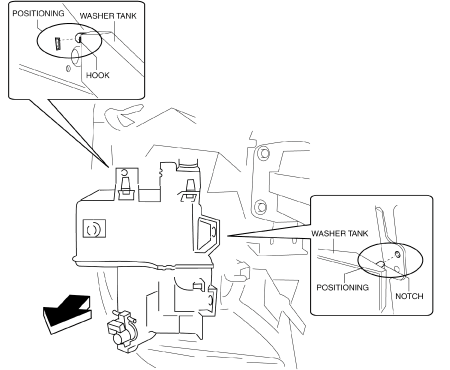 POSITIONING
WASHER TANK
HOOK

WASHER TANK
POSITIONING
NOTCH