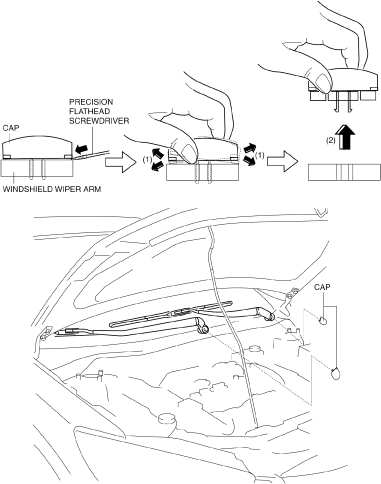 PRECISION FLATHEAD SCREWDRIVER

CAP

WINDSHIELD WIPER ARM

(1)

(1)

(2)

CAP