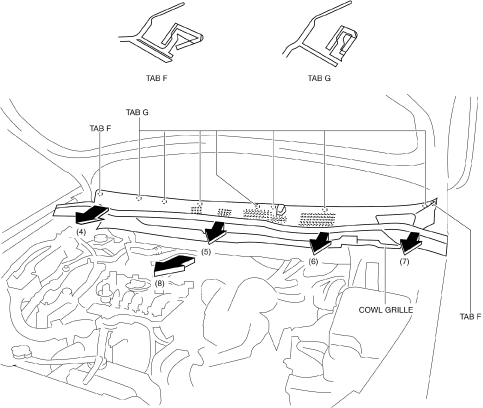 TAB F

TAB G

TAB G

TAB F

(4)

(5)

(6)

(7)

(8)

COWL GRILLE

TAB F