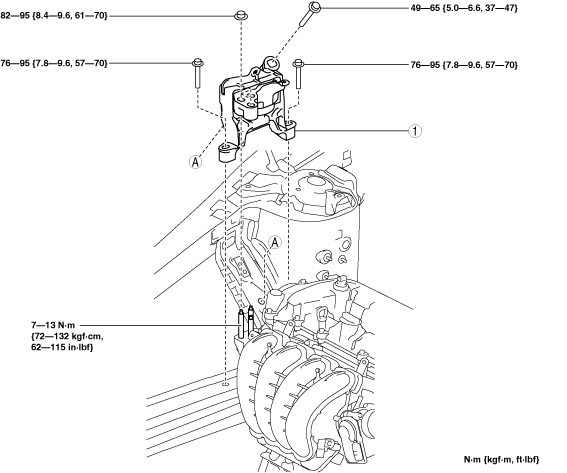 82—95 {8.4—9.6, 61—70}

49—65 {5.0—6.6, 37—47}

76—95 {7.8—9.6, 57—70}

76—95 {7.8—9.6, 57—70}

1

A

A

7—13 N·m {72—132 kgf·cm, 62—115 in·lbf}

N·m {kgf·m, ft·lbf}