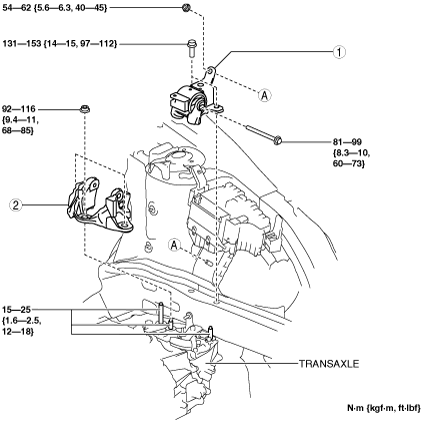 54—62 {5.6—6.3, 40—45}

131—153 {14—15, 97—112}

1

A

92—116 {9.4—11, 68—85}

81—99 {8.3—10, 60—73}

2

A

15—25 {1.6—2.5, 12—18}

TRANSAXLE

N·m {kgf·m, ft·lbf}