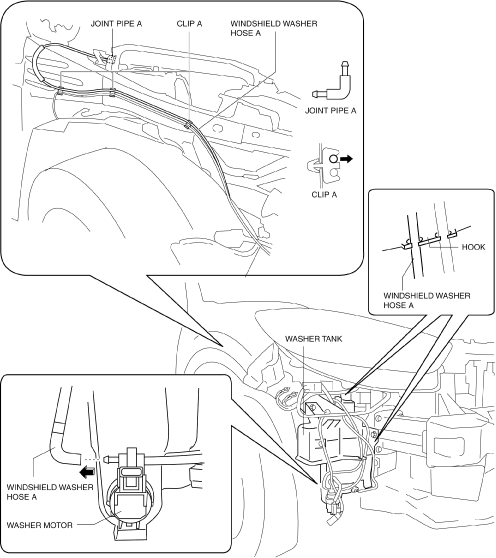 JOINT PIPE A
CLIP A
WINDSHIELD WASHER HOSE A
JOINT PIPE A
CLIP A
HOOK
WINDSHIELD WASHER HOSE A
WASHER TANK
WINDSHIELD WASHER HOSE A
WASHER MOTOR