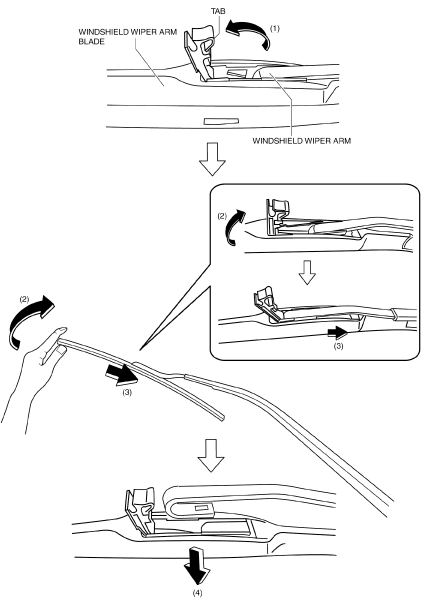 TAB

WINDSHIELD WIPER ARM BLADE

(1)

WINDSHIELD WIPER ARM

(2)

(3)

(2)

(3)

(4)