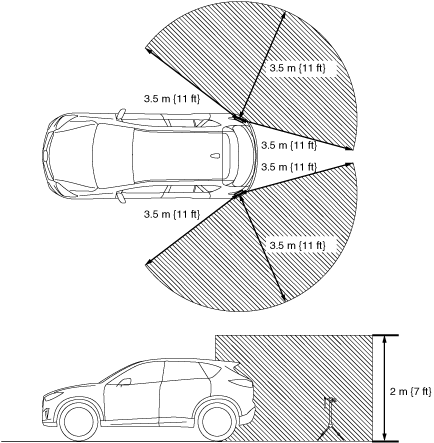 3.5 m {11 ft}

3.5 m {11 ft}

3.5 m {11 ft}

3.5 m {11 ft}

3.5 m {11 ft}

3.5 m {11 ft}

2 m {7 ft}