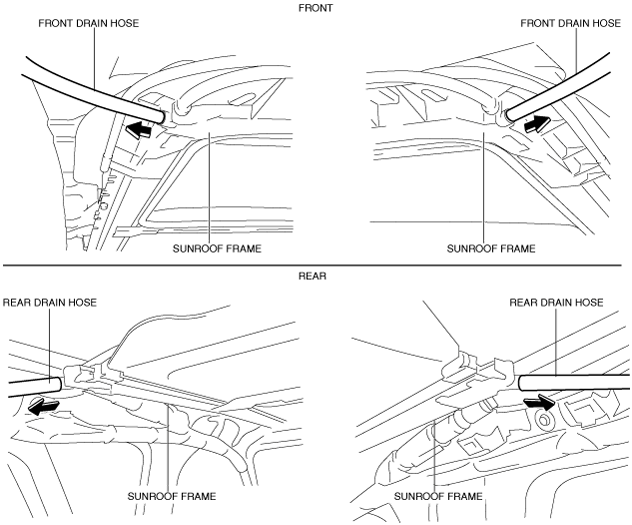 FRONT

FRONT DRAIN HOSE

FRONT DRAIN HOSE

SUNROOF FRAME

SUNROOF FRAME

REAR

REAR DRAIN HOSE

REAR DRAIN HOSE

SUNROOF FRAME

SUNROOF FRAME