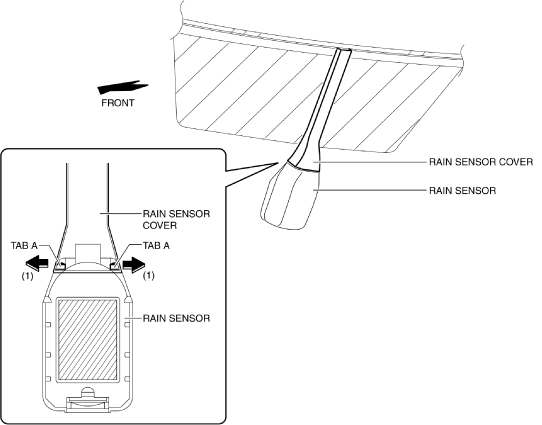 FRONT

RAIN SENSOR COVER

RAIN SENSOR

RAIN SENSOR COVER

TAB A

TAB A

(1)

(1)

RAIN SENSOR