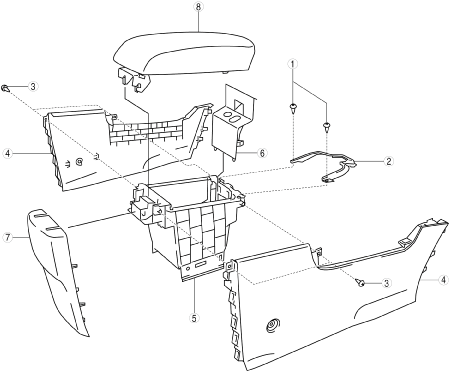 8
1
3
4
6
2
7
3
4
5