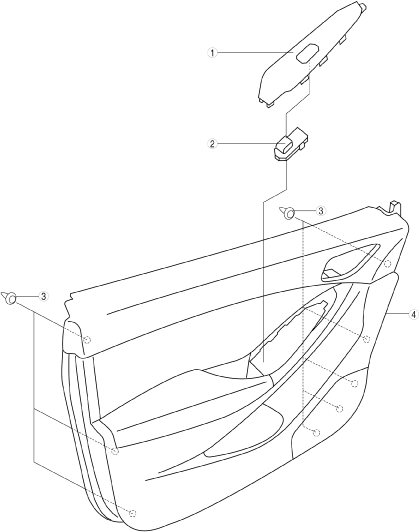 1
2
3
3
4