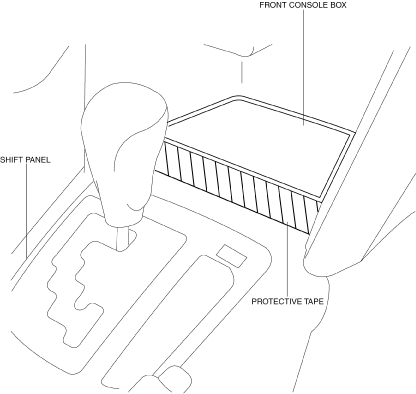 FRONT CONSOLE BOX

SHIFT PANEL

PROTECTIVE TAPE