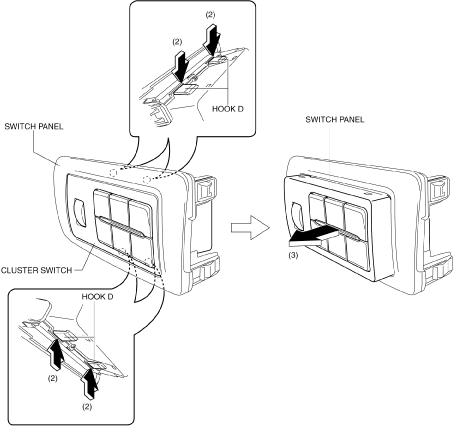 (2)
(2)
HOOK D
SWITCH PANEL
SWITCH PANEL
CLUSTER SWITCH
(3)
HOOK D
(2)
(2)