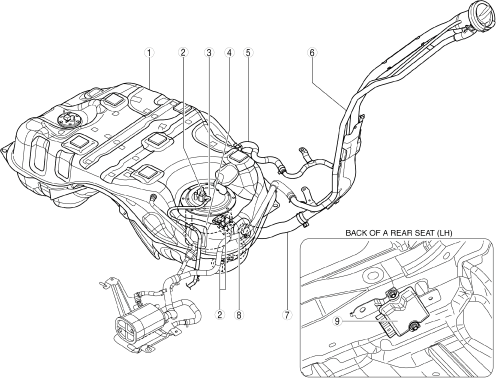 1
2
3
4
5
6
2
8
7
BACK OF A REAR SEAT (LH)
9