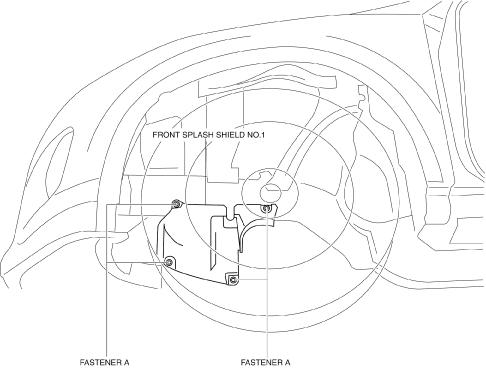 FRONT SPLASH SHIELD NO.1

FASTENER A

FASTENER A