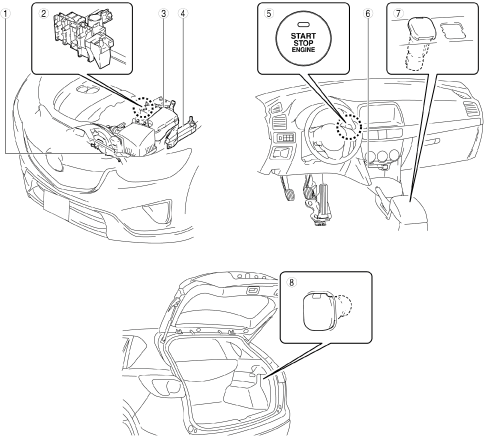 1
2
3
4
5
START
STOP
ENGINE
6
7
8