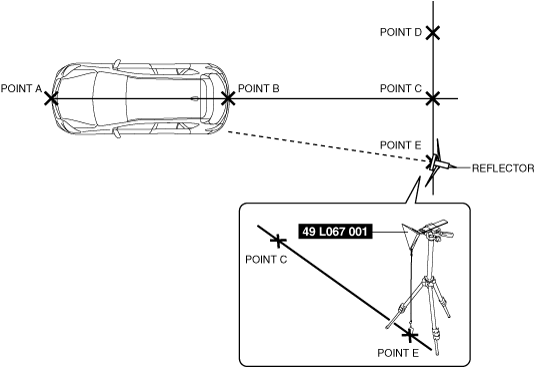 POINT D

POINT A

POINT B

POINT C

POINT E

REFLECTOR

49 L067 001

POINT C

POINT E