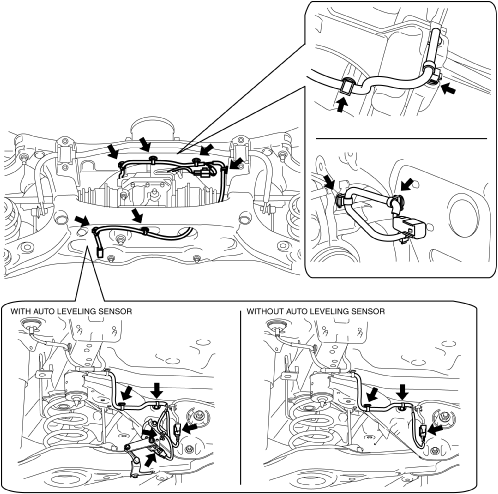 WITH AUTO LEVELING SENSOR

WITHOUT AUTO LEVELING SENSOR