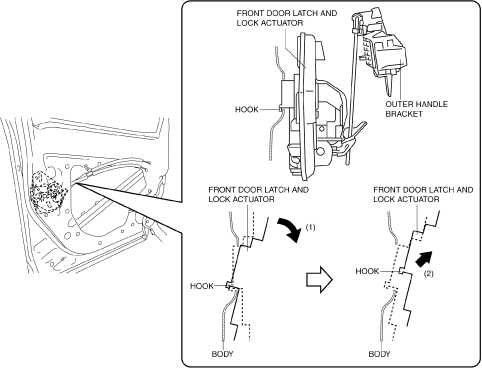 FRONT DOOR LATCH AND LOCK ACTUATOR

HOOK

OUTER HANDLE BRACKET

FRONT DOOR LATCH AND LOCK ACTUATOR

(1)

HOOK

BODY

FRONT DOOR LATCH AND LOCK ACTUATOR

HOOK

(2)

BODY