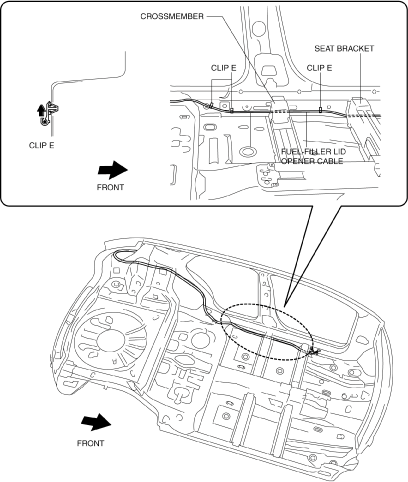 CROSSMEMBER
SEAT BRACKET
CLIP E
CLIP E
CLIP E
FUEL-FILLER LID OPENER CABLE
FRONT
FRONT