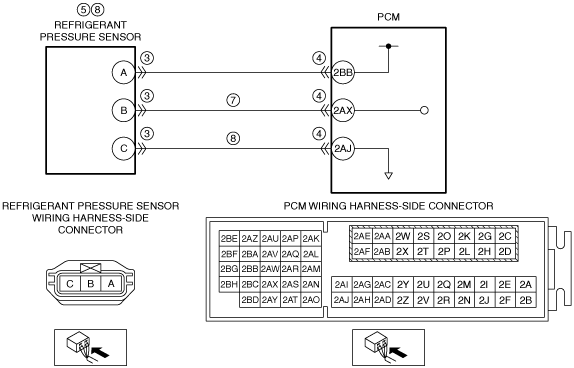 ⑤⑧
REFRIGERANT PRESSURE SENSOR

PCM

A ③ ④ 2BB
B ③ ⑦ ④ 2AX
C ③ ⑧ ④ 2AJ

REFRIGERANT PRESSURE SENSOR WIRING HARNESS-SIDE CONNECTOR

C B A

PCM WIRING HARNESS-SIDE CONNECTOR

| 2BE | 2AZ | 2AU | 2AP | 2AK |
|---|---|---|---|---|
| 2BF | 2BA | 2AV | 2AQ | 2AL |
| 2BG | 2BB | 2AW | 2AR | 2AM |
| 2BH | 2BC | 2AX | 2AS | 2AN |
| | 2BD | 2AY | 2AT | 2AO |

| 2AE | 2AA | 2W | 2S | 2O | 2K | 2G | 2C |
|---|---|---|---|---|---|---|---|
| 2AF | 2AB | 2X | 2T | 2P | 2L | 2H | 2D |

| 2AI | 2AG | 2AC | 2Y | 2U | 2Q | 2M | 2I | 2E | 2A |
|---|---|---|---|---|---|---|---|---|---|
| 2AJ | 2AH | 2AD | 2Z | 2V | 2R | 2N | 2J | 2F | 2B |