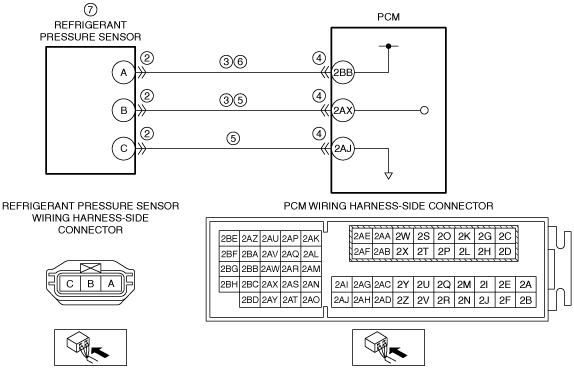 ⑦
REFRIGERANT PRESSURE SENSOR

PCM

A ② ③⑥ ④ 2BB
B ② ③⑤ ④ 2AX
C ② ⑤ ④ 2AJ

REFRIGERANT PRESSURE SENSOR WIRING HARNESS-SIDE CONNECTOR

C B A

PCM WIRING HARNESS-SIDE CONNECTOR

| 2BE | 2AZ | 2AU | 2AP | 2AK |
|---|---|---|---|---|
| 2BF | 2BA | 2AV | 2AQ | 2AL |
| 2BG | 2BB | 2AW | 2AR | 2AM |
| 2BH | 2BC | 2AX | 2AS | 2AN |
| | 2BD | 2AY | 2AT | 2AO |

| 2AE | 2AA | 2W | 2S | 2O | 2K | 2G | 2C |
|---|---|---|---|---|---|---|---|
| 2AF | 2AB | 2X | 2T | 2P | 2L | 2H | 2D |

| 2AI | 2AG | 2AC | 2Y | 2U | 2Q | 2M | 2I | 2E | 2A |
|---|---|---|---|---|---|---|---|---|---|
| 2AJ | 2AH | 2AD | 2Z | 2V | 2R | 2N | 2J | 2F | 2B |