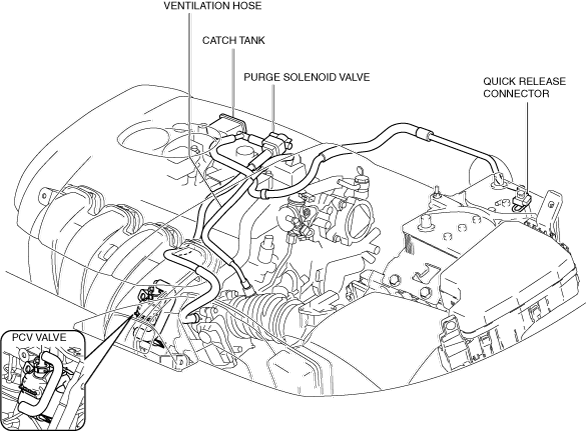 VENTILATION HOSE

CATCH TANK

PURGE SOLENOID VALVE

QUICK RELEASE CONNECTOR

PCV VALVE