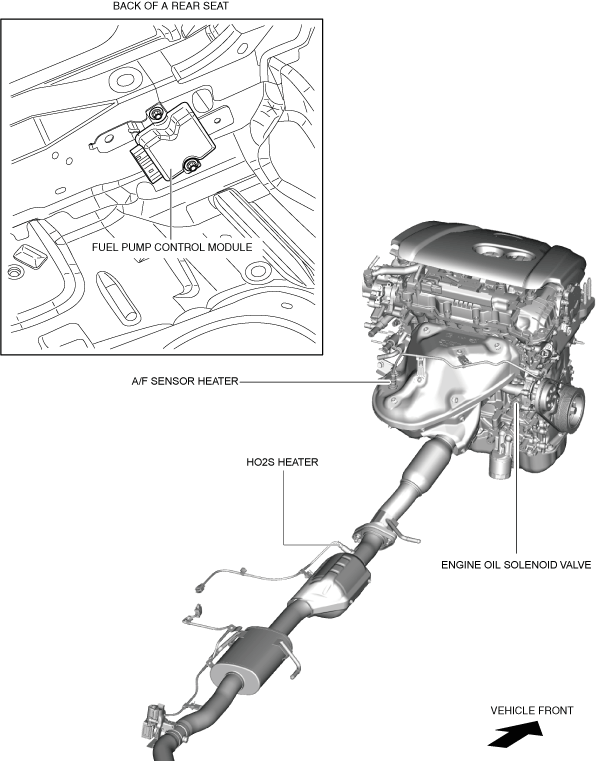 BACK OF A REAR SEAT

FUEL PUMP CONTROL MODULE

A/F SENSOR HEATER

HO2S HEATER

ENGINE OIL SOLENOID VALVE

VEHICLE FRONT