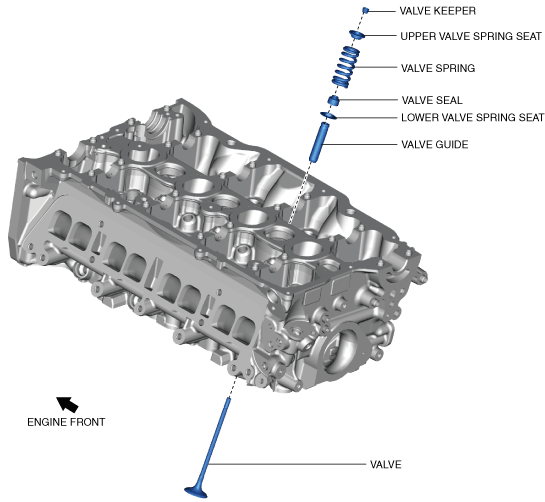 VALVE KEEPER
UPPER VALVE SPRING SEAT
VALVE SPRING
VALVE SEAL
LOWER VALVE SPRING SEAT
VALVE GUIDE
ENGINE FRONT
VALVE