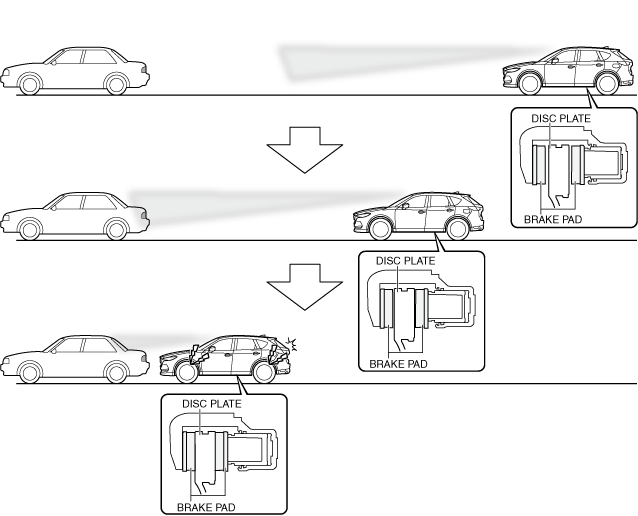 DISC PLATE
BRAKE PAD

DISC PLATE
BRAKE PAD

DISC PLATE
BRAKE PAD