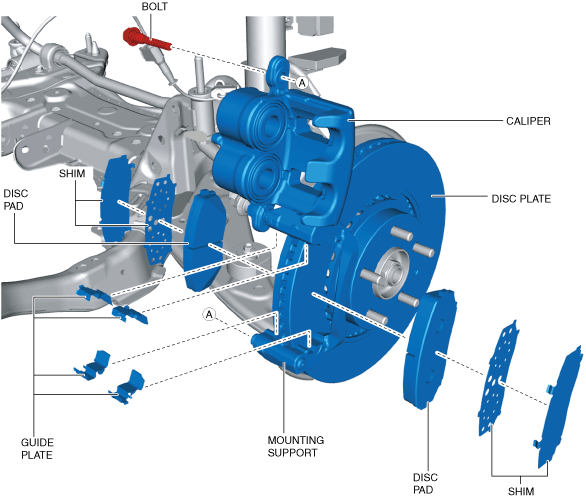 BOLT

A

CALIPER

SHIM

DISC PAD

DISC PLATE

A

GUIDE PLATE

MOUNTING SUPPORT

DISC PAD

SHIM