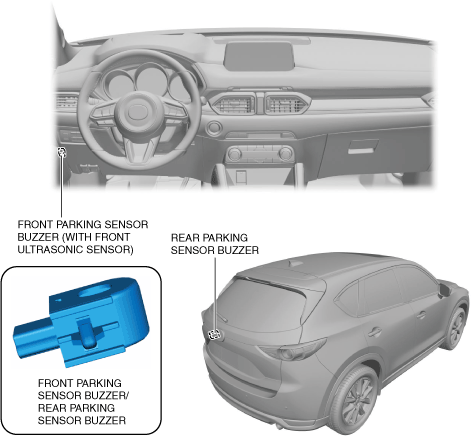 FRONT PARKING SENSOR BUZZER (WITH FRONT ULTRASONIC SENSOR)

REAR PARKING SENSOR BUZZER

FRONT PARKING SENSOR BUZZER/ REAR PARKING SENSOR BUZZER