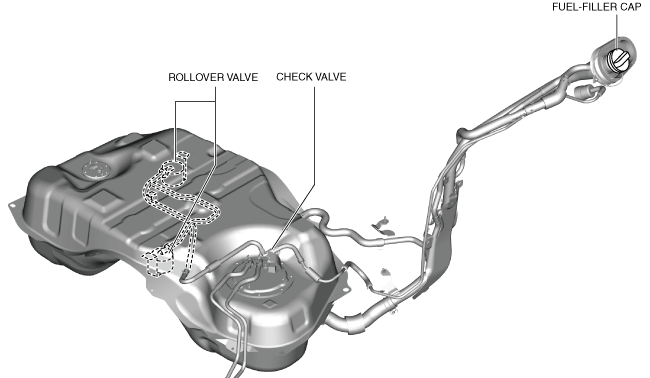 FUEL-FILLER CAP

ROLLOVER VALVE

CHECK VALVE