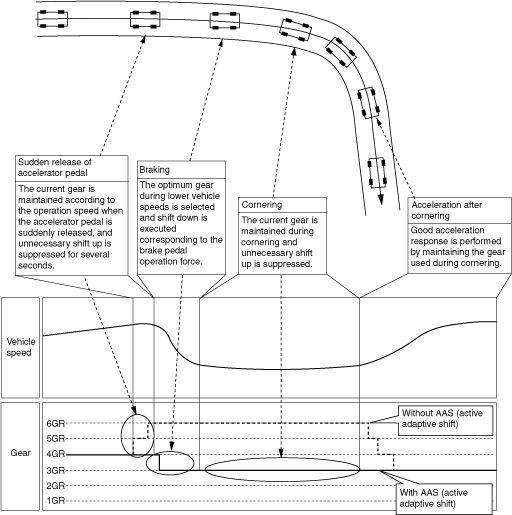 Sudden release of accelerator pedal

The current gear is maintained according to the operation speed when the accelerator pedal is suddenly released, and unnecessary shift up is suppressed for several seconds.

Braking

The optimum gear during lower vehicle speeds is selected and shift down is executed corresponding to the brake pedal operation force.

Cornering

The current gear is maintained during cornering and unnecessary shift up is suppressed.

Acceleration after cornering

Good acceleration response is performed by maintaining the gear used during cornering.

Vehicle speed

Gear

6GR

5GR

4GR

3GR

2GR

1GR

Without AAS (active adaptive shift)

With AAS (active adaptive shift)