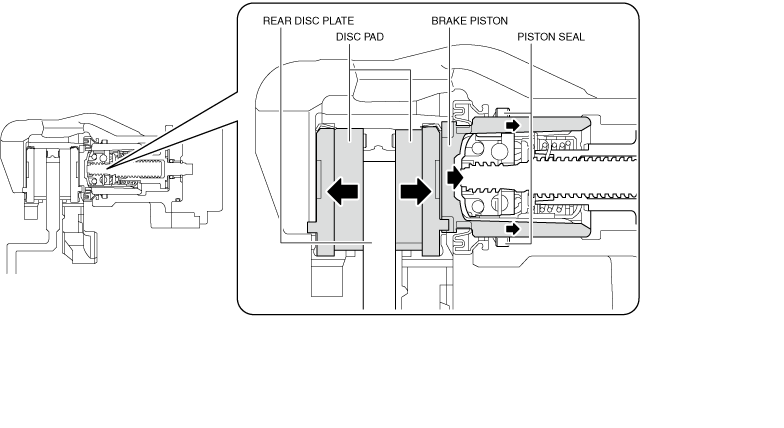 REAR DISC PLATE
DISC PAD
BRAKE PISTON
PISTON SEAL