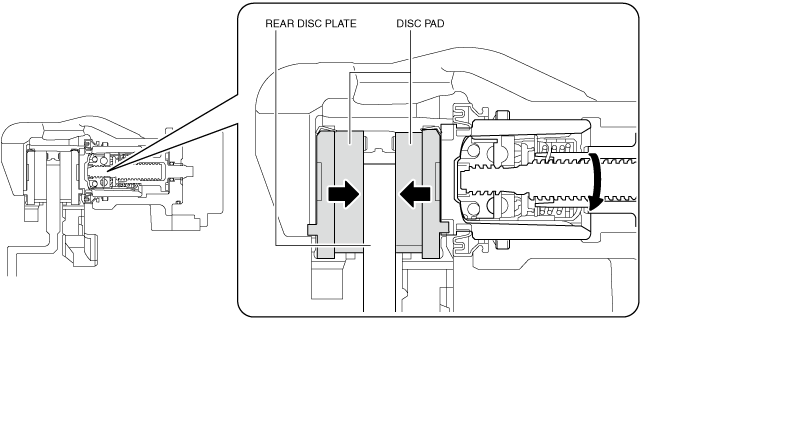 REAR DISC PLATE
DISC PAD