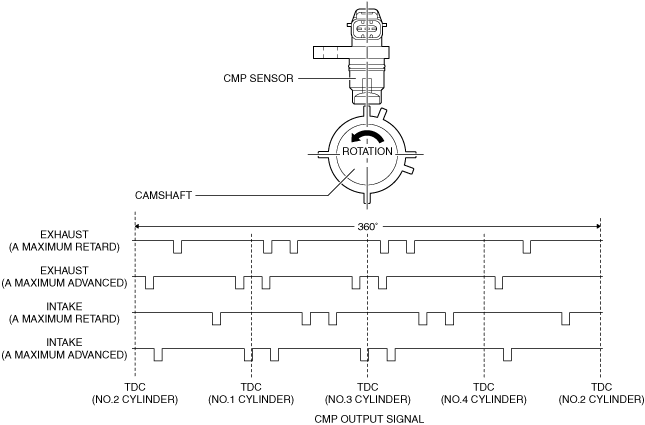 CMP SENSOR

ROTATION

CAMSHAFT

360°

EXHAUST
(A MAXIMUM RETARD)

EXHAUST
(A MAXIMUM ADVANCED)

INTAKE
(A MAXIMUM RETARD)

INTAKE
(A MAXIMUM ADVANCED)

TDC
(NO.2 CYLINDER)

TDC
(NO.1 CYLINDER)

TDC
(NO.3 CYLINDER)

TDC
(NO.4 CYLINDER)

TDC
(NO.2 CYLINDER)

CMP OUTPUT SIGNAL