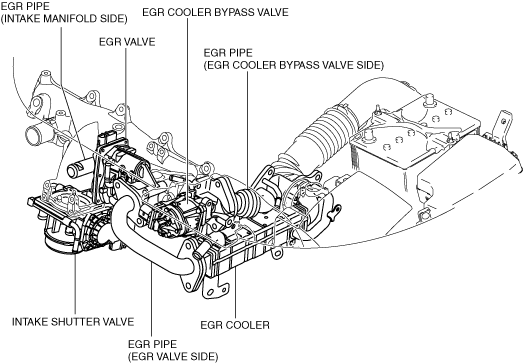 EGR PIPE
(INTAKE MANIFOLD SIDE)

EGR COOLER BYPASS VALVE

EGR VALVE

EGR PIPE
(EGR COOLER BYPASS VALVE SIDE)

INTAKE SHUTTER VALVE

EGR COOLER

EGR PIPE
(EGR VALVE SIDE)