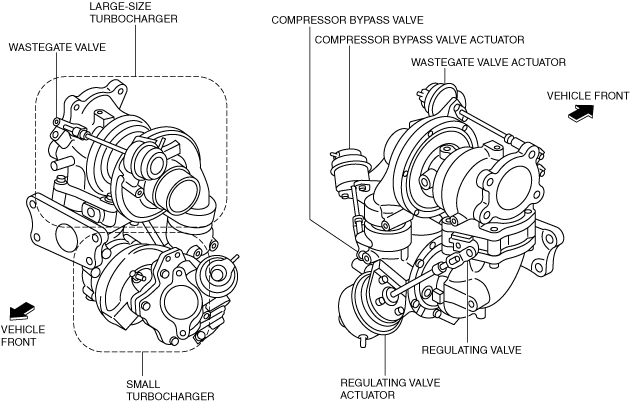 LARGE-SIZE TURBOCHARGER

WASTEGATE VALVE

VEHICLE FRONT

SMALL TURBOCHARGER

COMPRESSOR BYPASS VALVE

COMPRESSOR BYPASS VALVE ACTUATOR

WASTEGATE VALVE ACTUATOR

VEHICLE FRONT

REGULATING VALVE

REGULATING VALVE ACTUATOR