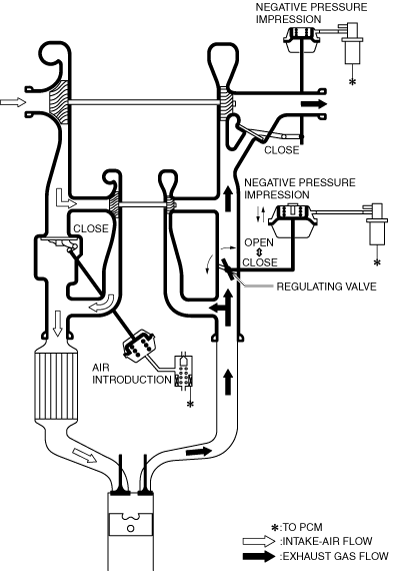 NEGATIVE PRESSURE IMPRESSION

*

CLOSE

NEGATIVE PRESSURE IMPRESSION

CLOSE

OPEN
⇕
CLOSE

*

REGULATING VALVE

AIR INTRODUCTION

*

*:TO PCM
:INTAKE-AIR FLOW
:EXHAUST GAS FLOW