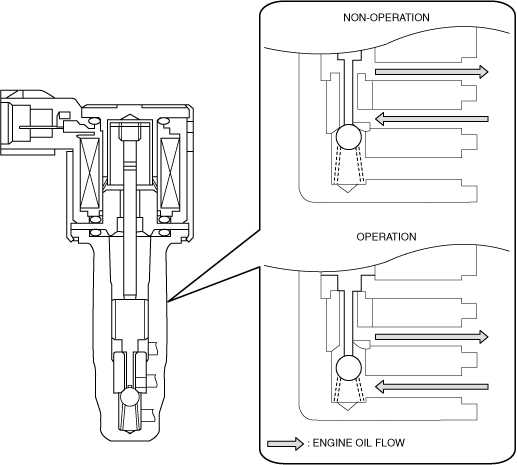 NON-OPERATION

OPERATION

: ENGINE OIL FLOW