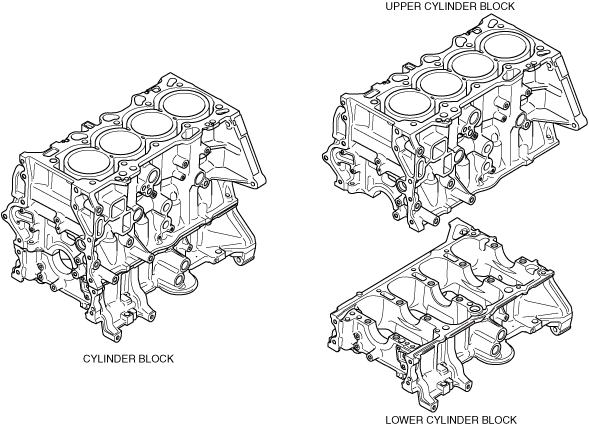 UPPER CYLINDER BLOCK

CYLINDER BLOCK

LOWER CYLINDER BLOCK