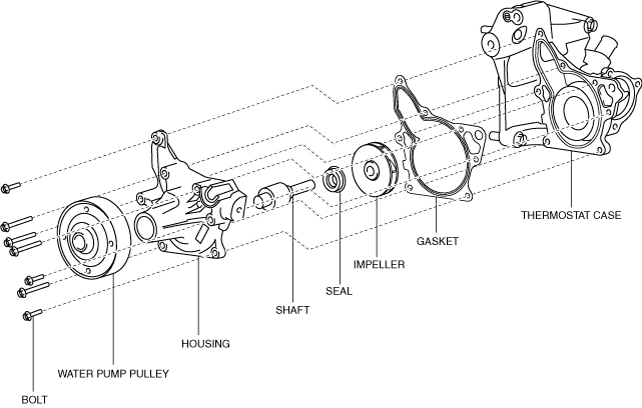 THERMOSTAT CASE
GASKET
IMPELLER
SEAL
SHAFT
HOUSING
WATER PUMP PULLEY
BOLT