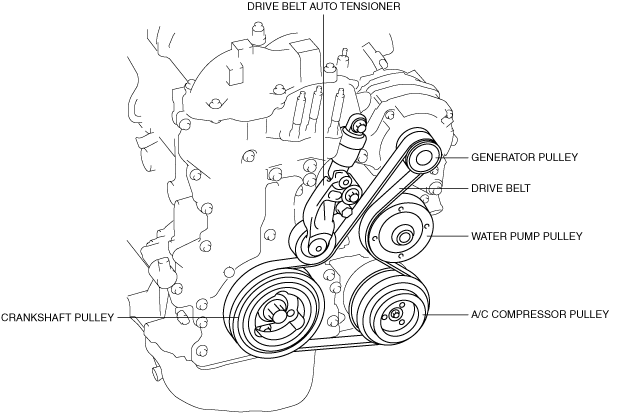 DRIVE BELT AUTO TENSIONER

GENERATOR PULLEY

DRIVE BELT

WATER PUMP PULLEY

CRANKSHAFT PULLEY

A/C COMPRESSOR PULLEY