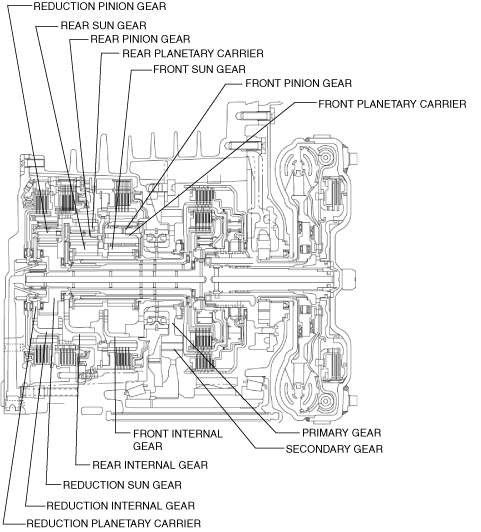 REDUCTION PINION GEAR
REAR SUN GEAR
REAR PINION GEAR
REAR PLANETARY CARRIER
FRONT SUN GEAR
FRONT PINION GEAR
FRONT PLANETARY CARRIER
FRONT INTERNAL GEAR
PRIMARY GEAR
SECONDARY GEAR
REAR INTERNAL GEAR
REDUCTION SUN GEAR
REDUCTION INTERNAL GEAR
REDUCTION PLANETARY CARRIER