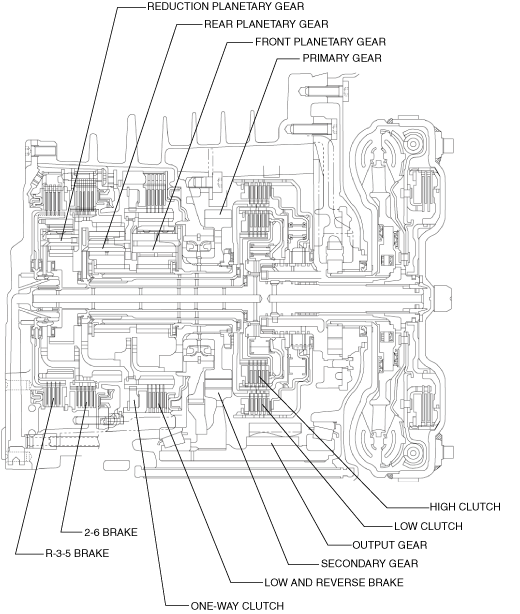 REDUCTION PLANETARY GEAR
REAR PLANETARY GEAR
FRONT PLANETARY GEAR
PRIMARY GEAR
HIGH CLUTCH
LOW CLUTCH
OUTPUT GEAR
SECONDARY GEAR
LOW AND REVERSE BRAKE
ONE-WAY CLUTCH
2-6 BRAKE
R-3-5 BRAKE