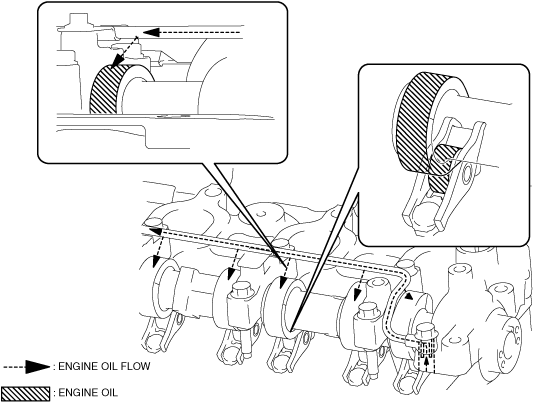 : ENGINE OIL FLOW

: ENGINE OIL